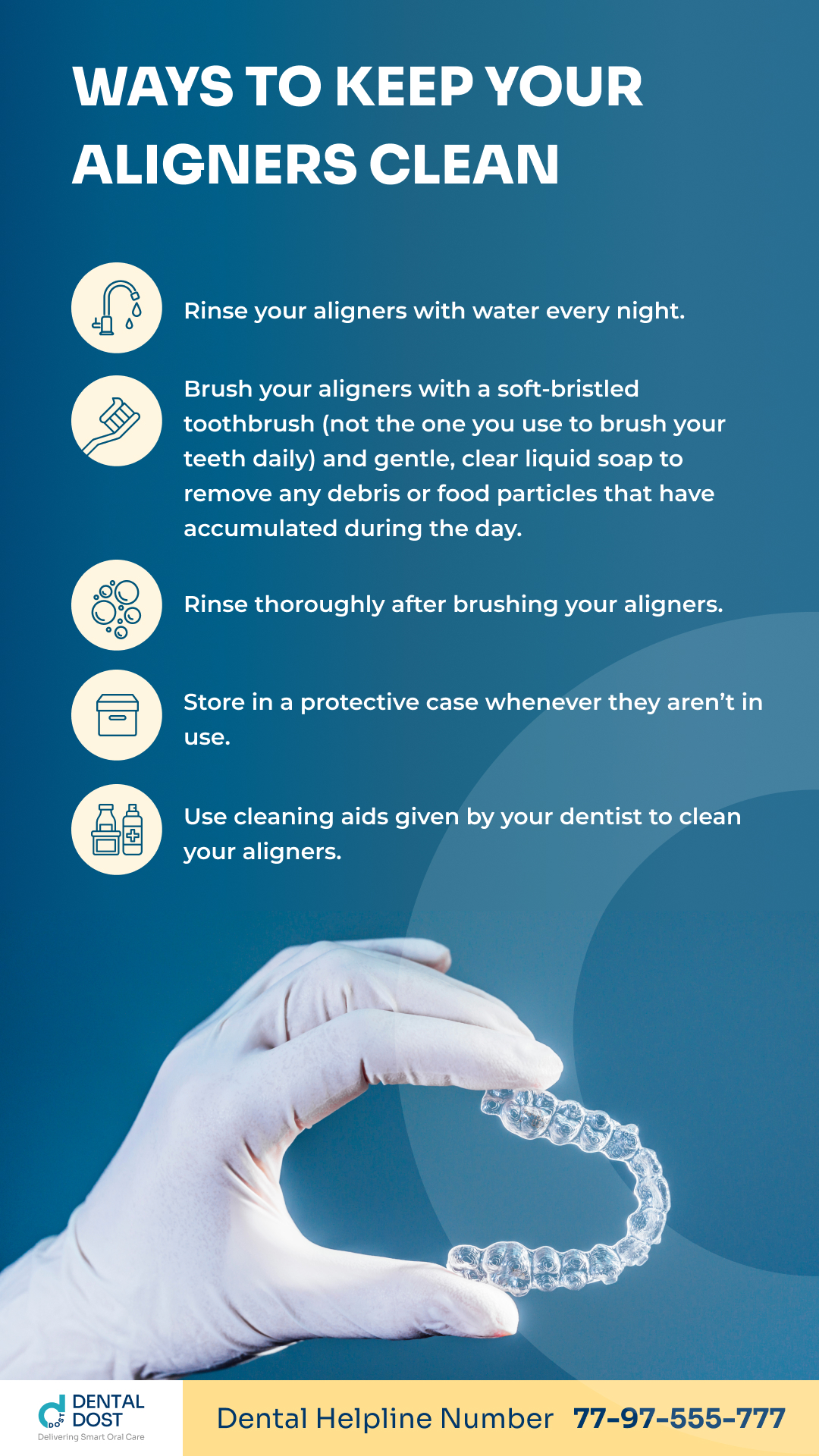 WAYS TO KEEP YOUR ALIGNERS CLEAN

Rinse your aligners with water every night.

Brush your aligners with a soft-bristled toothbrush (not the one you use to brush your teeth daily) and gentle, clear liquid soap to remove any debris or food particles that have accumulated during the day.

Rinse thoroughly after brushing your aligners.

Store in a protective case whenever they aren't in use.

Use cleaning aids given by your dentist to clean your aligners.

DOST
DENTAL DOST
Delivering Smart Oral Care

Dental Helpline Number 77-97-555-777