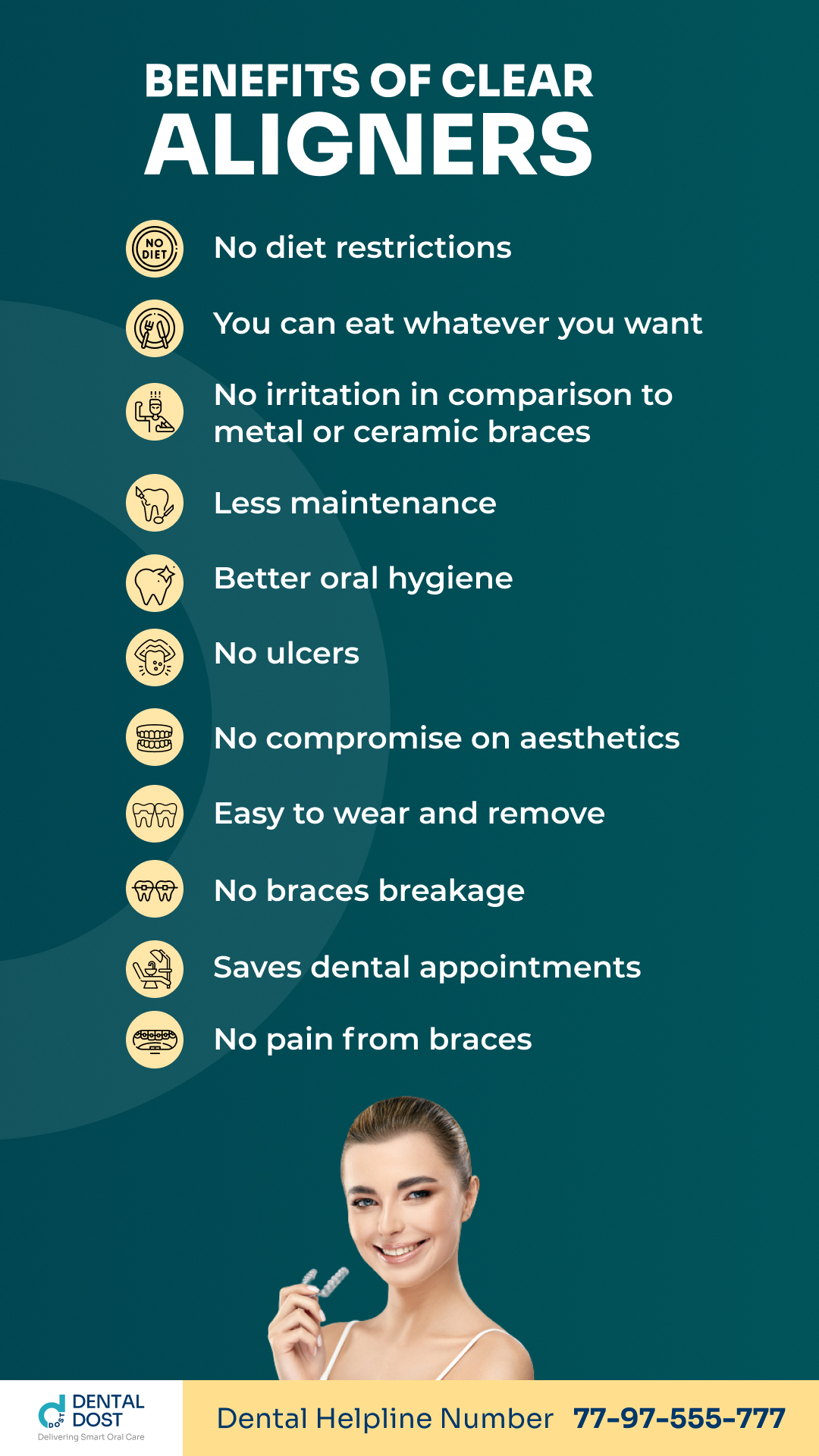 BENEFITS OF CLEAR ALIGNERS

NO DIET

No diet restrictions

You can eat whatever you want

No irritation in comparison to metal or ceramic braces

Less maintenance

Better oral hygiene

No ulcers

No compromise on aesthetics

Easy to wear and remove

No braces breakage

Saves dental appointments

No pain from braces

DENTAL DOST
Delivering Smart Oral Care

Dental Helpline Number 77-97-555-777