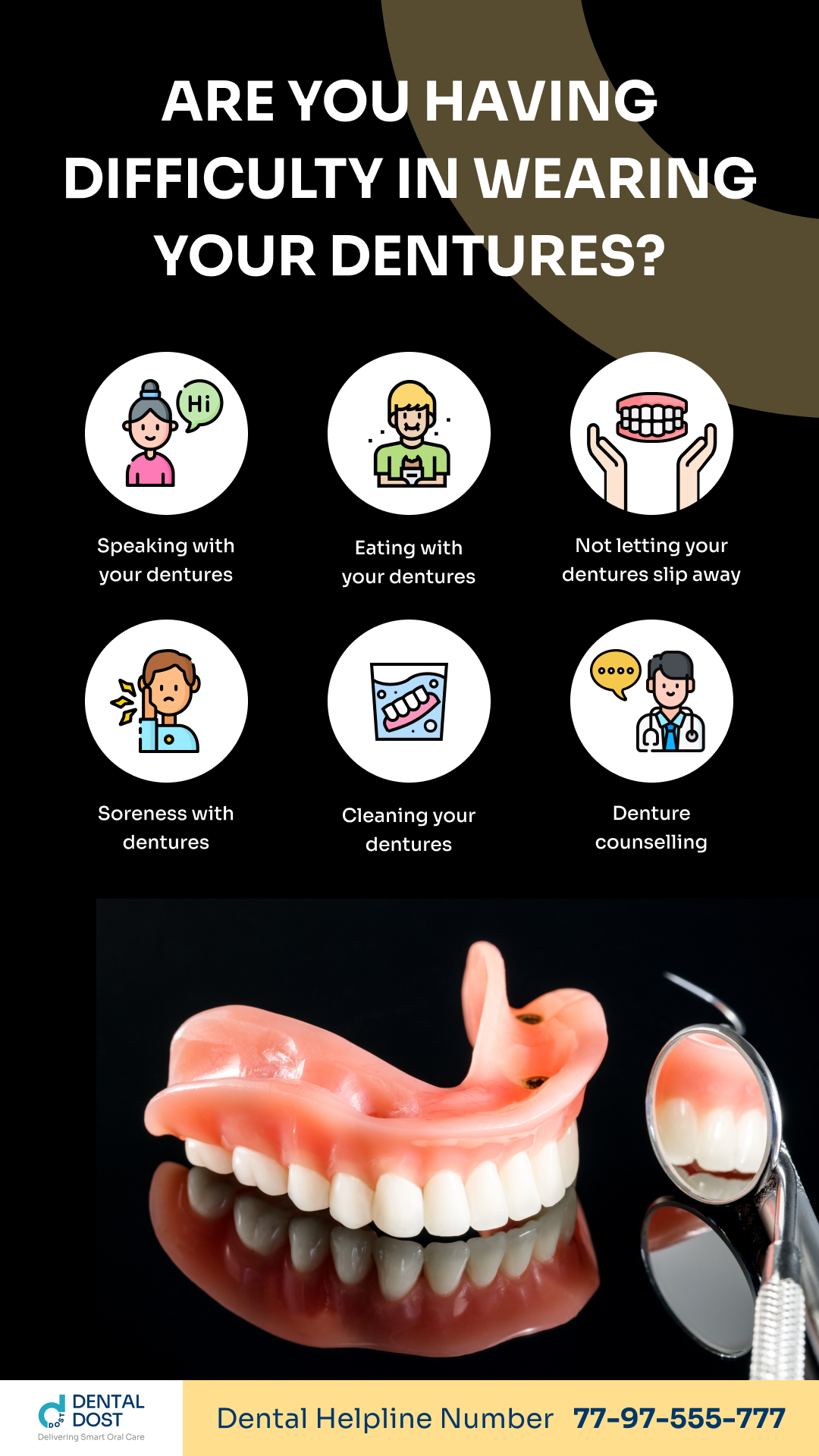 ARE YOU HAVING DIFFICULTY IN WEARING YOUR DENTURES?

Hi

Speaking with your dentures

Eating with your dentures

Not letting your dentures slip away

Soreness with dentures

Cleaning your dentures

Denture counselling

DENTAL DOST
Delivering Smart Oral Care

Dental Helpline Number 77-97-555-777