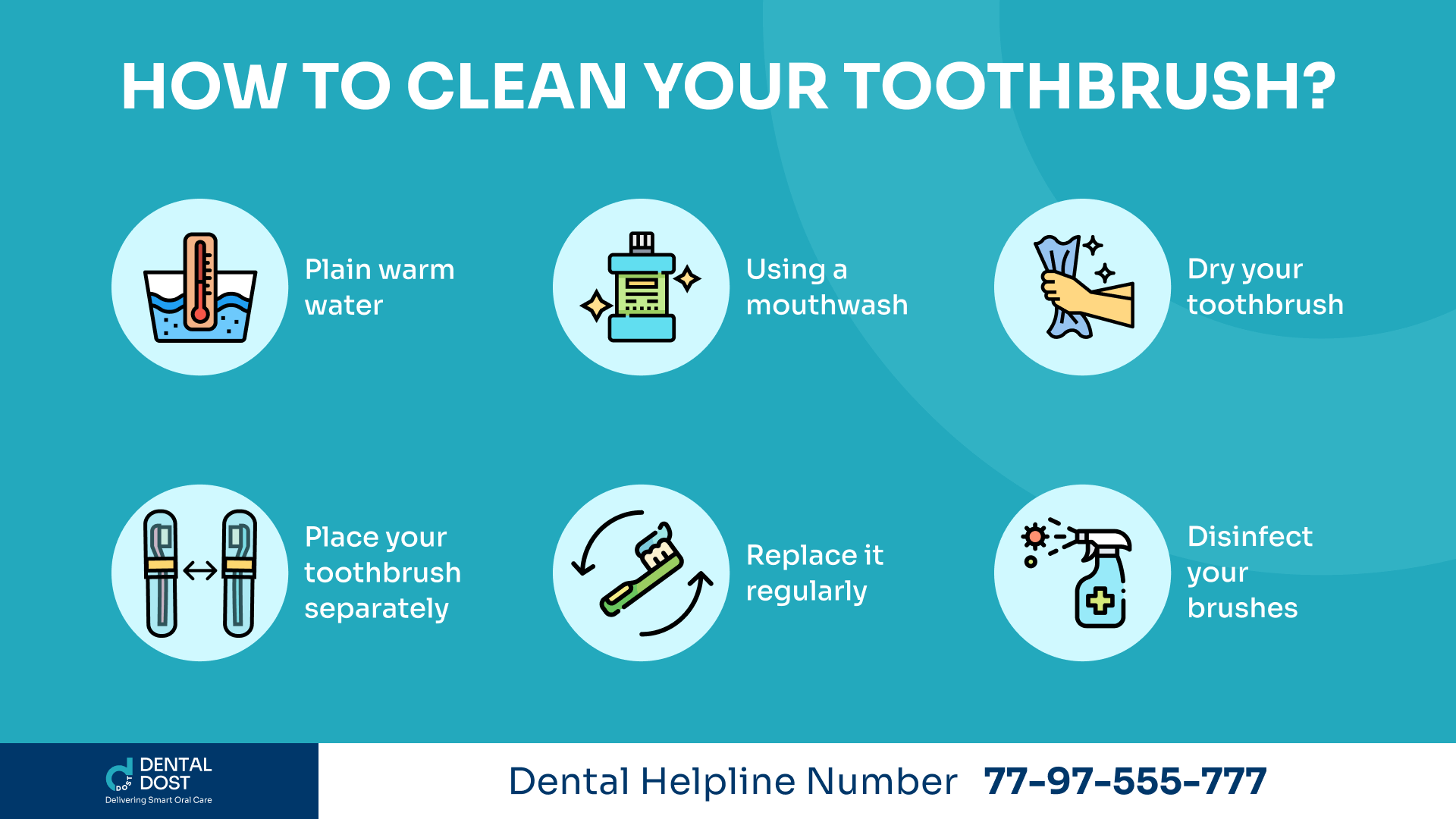 HOW TO CLEAN YOUR TOOTHBRUSH?

Plain warm water

Using a mouthwash

Dry your toothbrush

Place your toothbrush separately

Replace it regularly

Disinfect your brushes

DENTAL DOST
Delivering Smart Oral Care

Dental Helpline Number 77-97-555-777